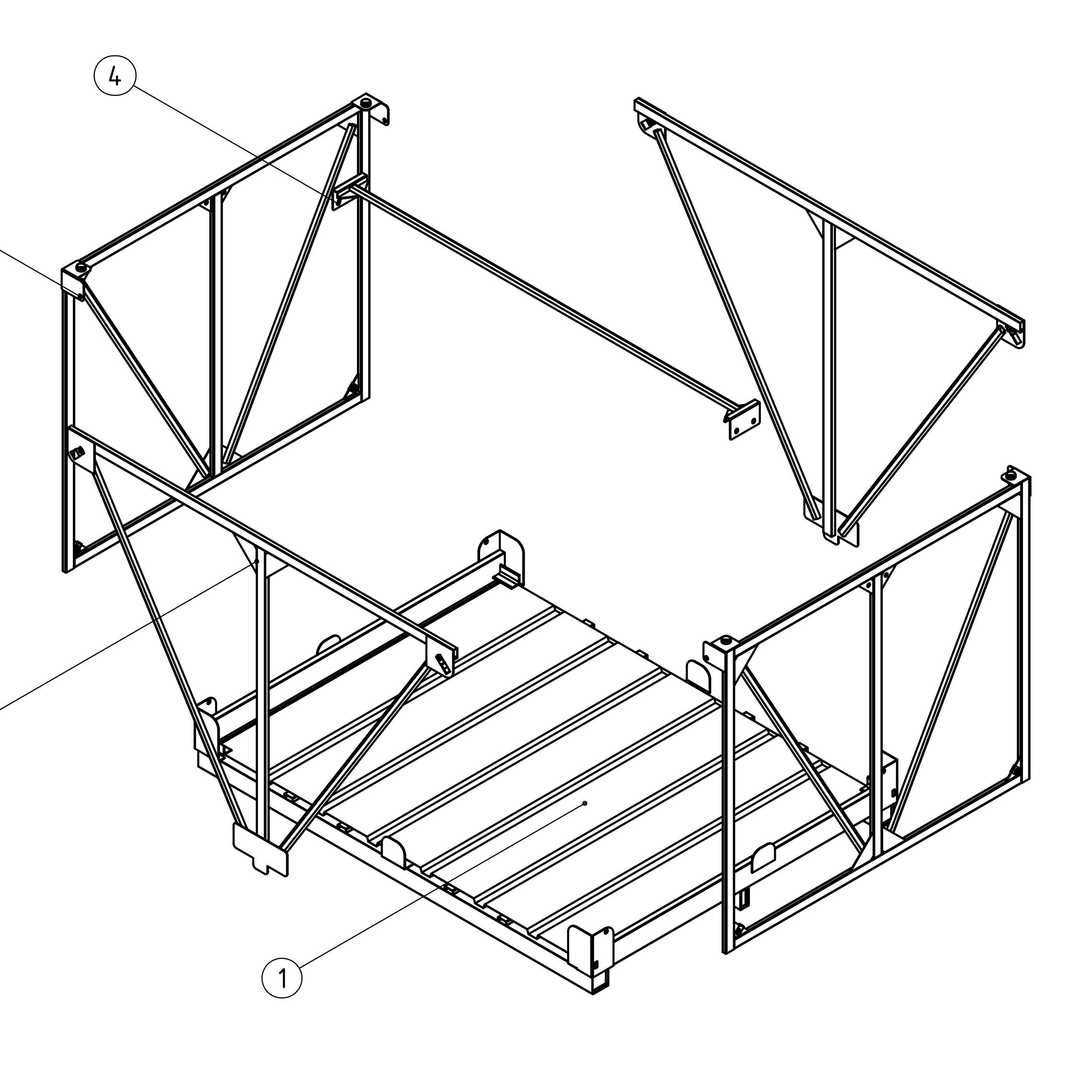 4

1